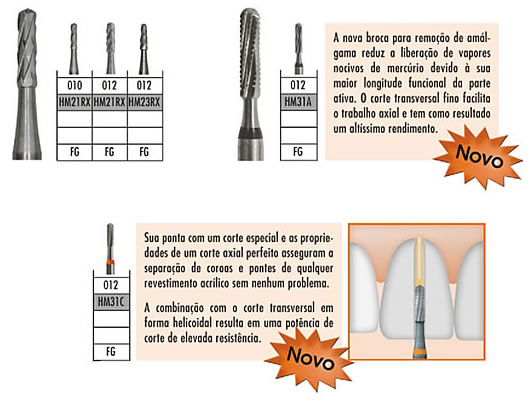 | 010 | 012 | 012 |
|---|---|---|
| HM21RX | HM21RX | HM23RX |
| | | |
| | | |
| FG | FG | FG |

| 012 |
|---|
| HM31A |
| |
| |
| FG |

A nova broca para remoção de amálgama reduz a liberação de vapores nocivos de mercúrio devido à sua maior longitude funcional da parte ativa. O corte transversal fino facilita o trabalho axial e tem como resultado um altíssimo rendimento.

Novo

| 012 |
|---|
| HM31C |
| |
| |
| FG |

Sua ponta com um corte especial e as propriedades de um corte axial perfeito asseguram a separação de coroas e pontes de qualquer revestimento acrílico sem nenhum problema.

A combinação com o corte transversal em forma helicoidal resulta em uma potência de corte de elevada resistência.

Novo