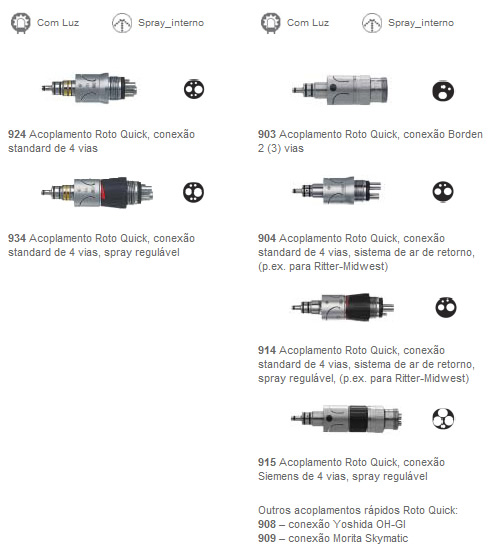 Com Luz

Spray_interno

924 Acoplamento Roto Quick, conexão standard de 4 vias

934 Acoplamento Roto Quick, conexão standard de 4 vias, spray regulável

Com Luz

Spray_interno

903 Acoplamento Roto Quick, conexão Borden 2 (3) vias

904 Acoplamento Roto Quick, conexão standard de 4 vias, sistema de ar de retorno, (p.ex. para Ritter-Midwest)

914 Acoplamento Roto Quick, conexão standard de 4 vias, sistema de ar de retorno, spray regulável, (p.ex. para Ritter-Midwest)

915 Acoplamento Roto Quick, conexão Siemens de 4 vias, spray regulável

Outros acoplamentos rápidos Roto Quick:
908 – conexão Yoshida OH-GI
909 – conexão Morita Skymatic