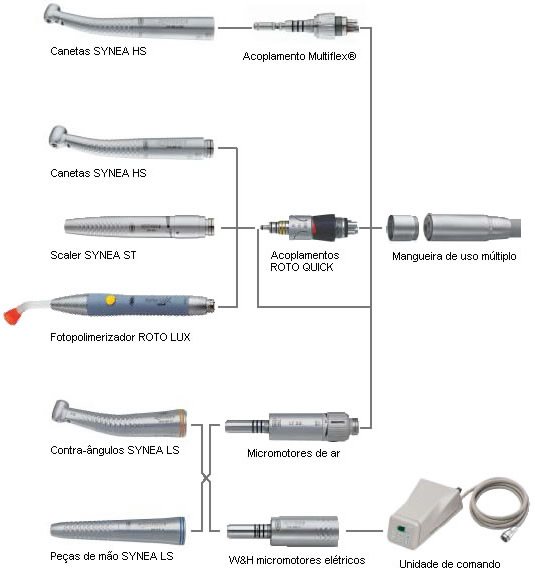 Canetas SYNEA HS

Acoplamento Multiflex®

Canetas SYNEA HS

Scaler SYNEA ST

Acoplamentos ROTO QUICK

Mangueira de uso múltiplo

Fotopolimerizador ROTO LUX

Contra-ângulos SYNEA LS

Micromotores de ar

Peças de mão SYNEA LS

W&H micromotores elétricos

Unidade de comando